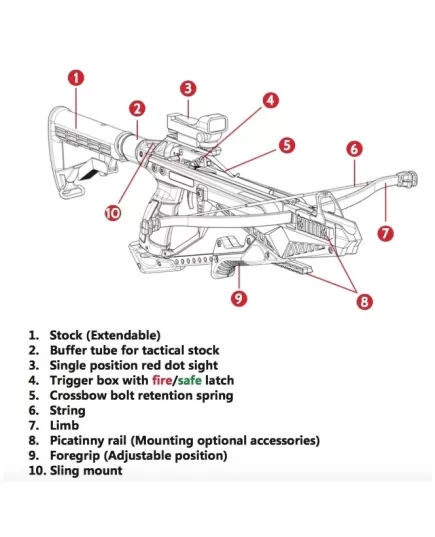 1
2
3
4
5
6
7
8
9
10

1. Stock (Extendable)
2. Buffer tube for tactical stock
3. Single position red dot sight
4. Trigger box with fire/safe latch
5. Crossbow bolt retention spring
6. String
7. Limb
8. Picatinny rail (Mounting optional accessories)
9. Foregrip (Adjustable position)
10. Sling mount